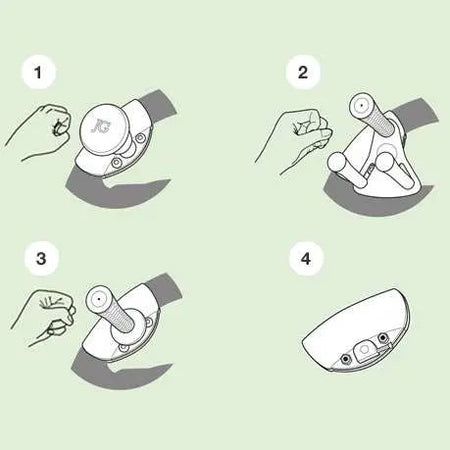 1

JG

2

3

4