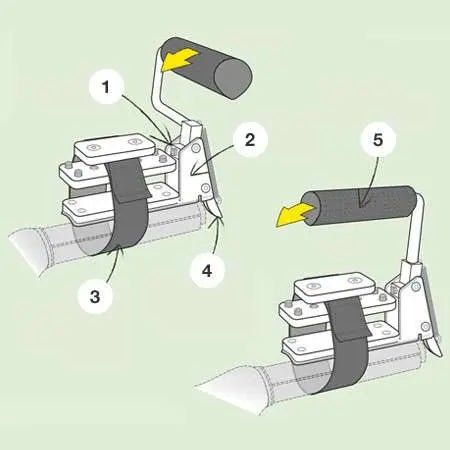 1
2
3
4
5